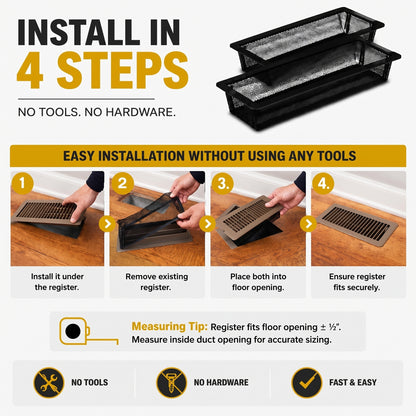 INSTALL IN
4 STEPS

NO TOOLS. NO HARDWARE.

EASY INSTALLATION WITHOUT USING ANY TOOLS

1

Install it under the register.

2

Remove existing register.

3.

Place both into floor opening.

4.

Ensure register fits securely.

Measuring Tip: Register fits floor opening ± ½". Measure inside duct opening for accurate sizing.

NO TOOLS

NO HARDWARE

FAST & EASY