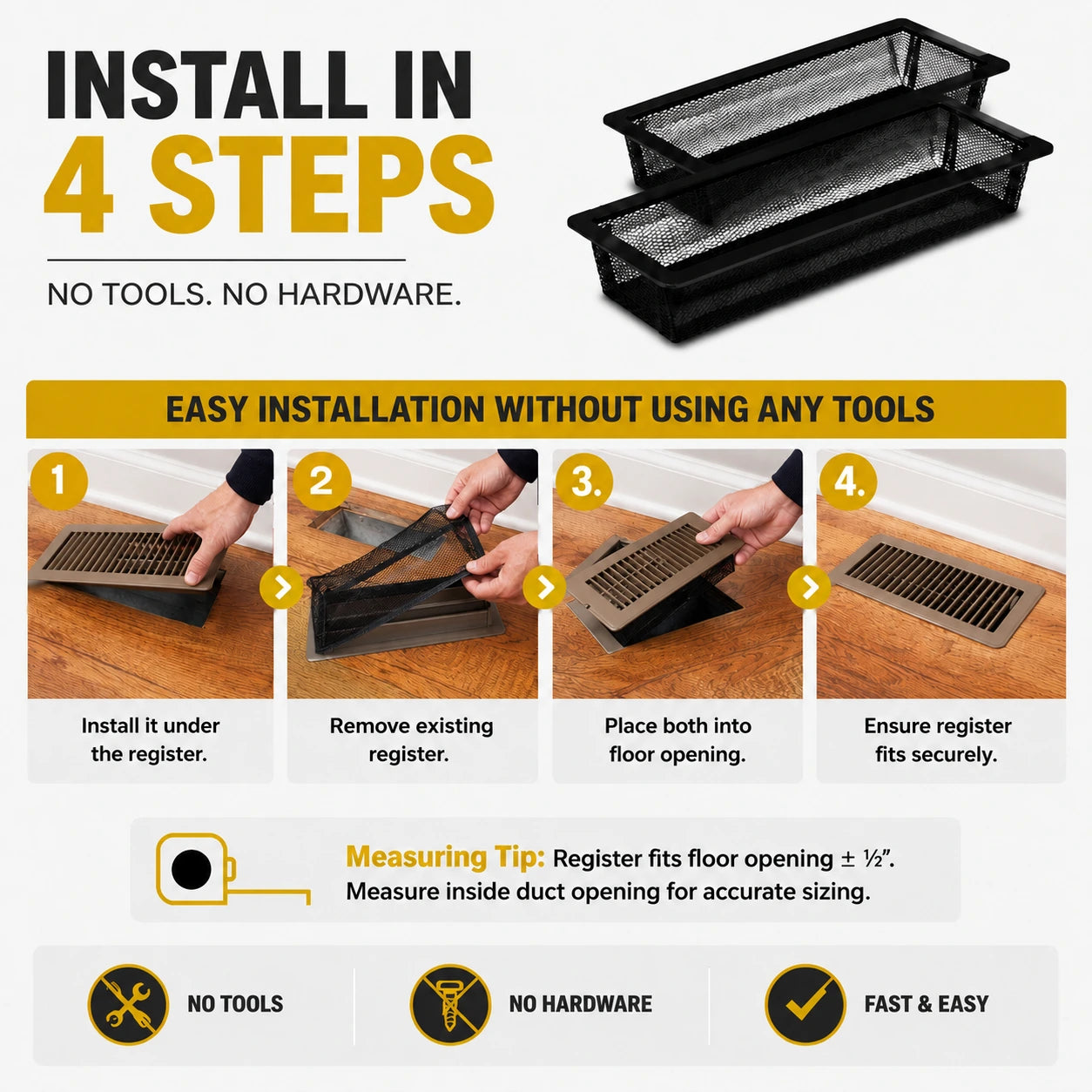 INSTALL IN
4 STEPS

NO TOOLS. NO HARDWARE.

EASY INSTALLATION WITHOUT USING ANY TOOLS

1
Install it under the register.

2
Remove existing register.

3.
Place both into floor opening.

4.
Ensure register fits securely.

Measuring Tip: Register fits floor opening ± ½". Measure inside duct opening for accurate sizing.

NO TOOLS

NO HARDWARE

FAST & EASY